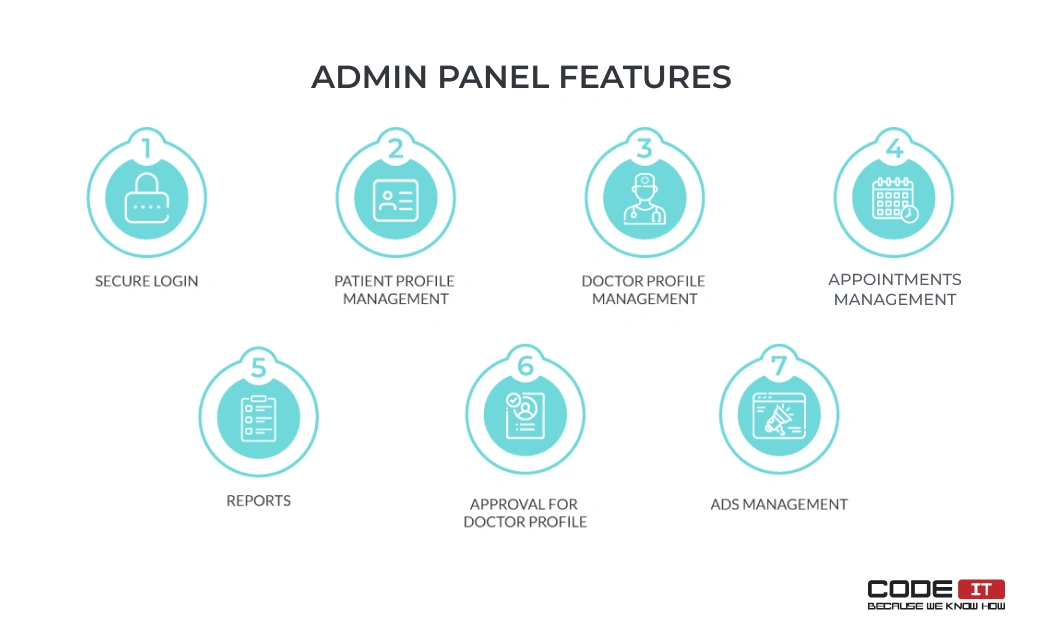 ADMIN PANEL FEATURES

1
SECURE LOGIN

2
PATIENT PROFILE MANAGEMENT

3
DOCTOR PROFILE MANAGEMENT

4
APPOINTMENTS MANAGEMENT

5
REPORTS

6
APPROVAL FOR DOCTOR PROFILE

7
ADS MANAGEMENT

CODE IT
BECAUSE WE KNOW HOW